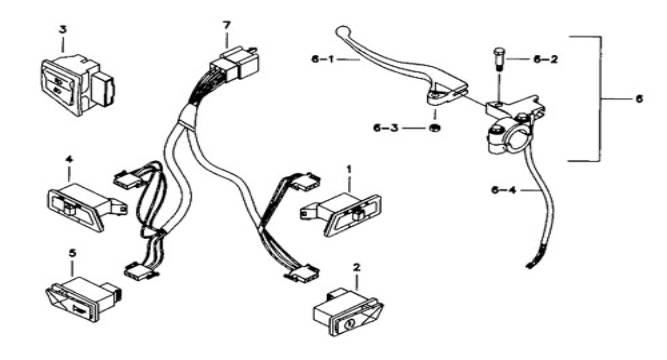 3
7
6-1
6-2
6
6-3
4
1
6-4
5
2