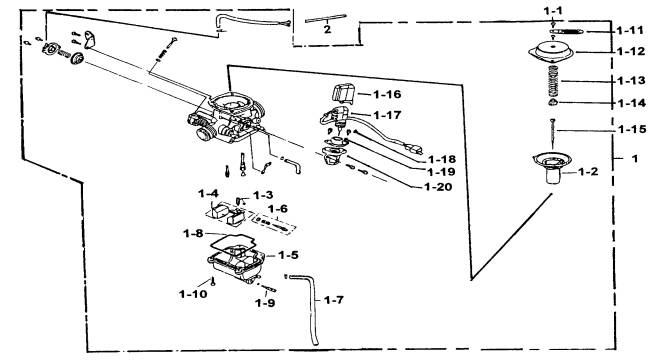 2
1-1
1-11
1-12
1-13
1-14
1-15
1
1-2
1-16
1-17
1-18
1-19
1-20
1-4
1-3
1-6
1-8
1-5
1-10
1-9
1-7