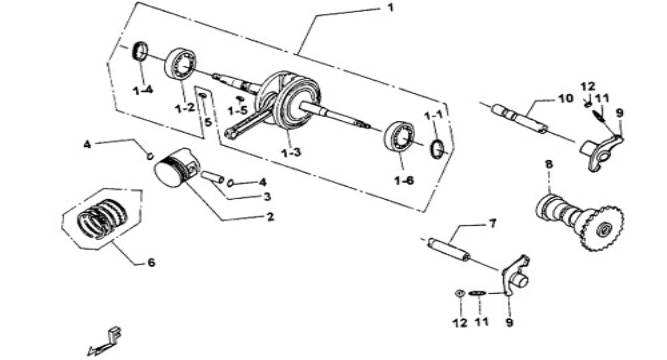 1
1-4
1-2
5
1-5
1-3
1-1
1-6
10
12
11
9
4
4
3
2
8
6
7
12
11
9