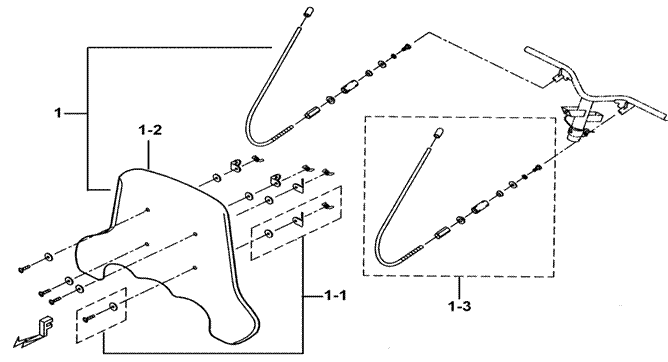 1
1-2
1-1
1-3
F