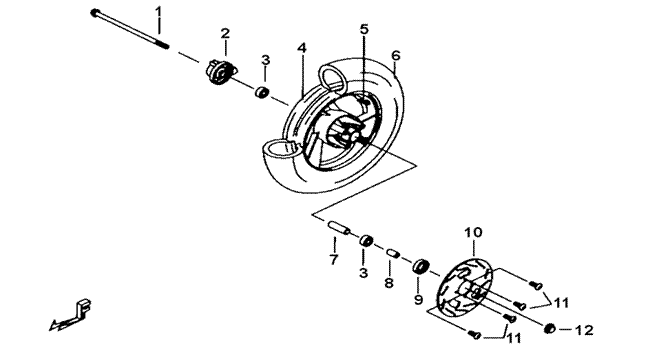 1
2
3
4
5
6
7
3
8
9
10
11
11
12
F