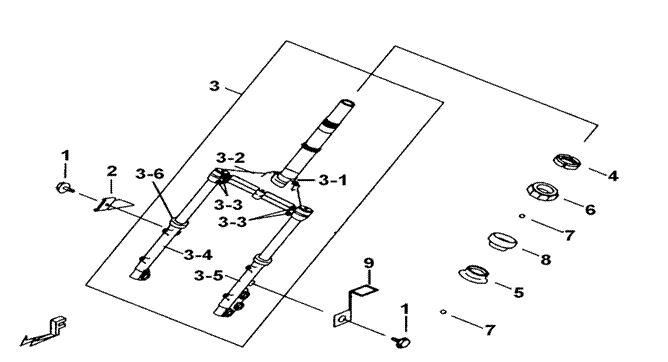 3
1
2
3-6
3-2
3-1
3-3
3-3
3-4
3-5
4
6
7
8
5
9
1
7
F