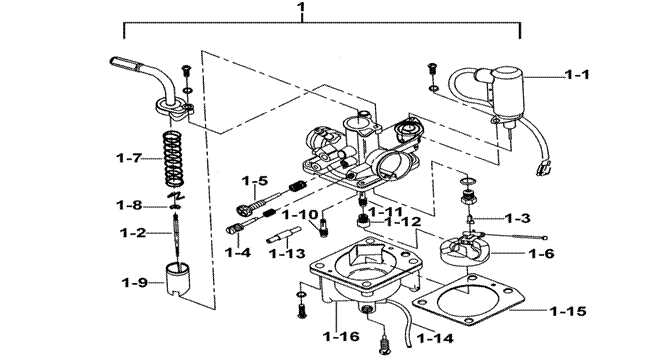 1

1-1

1-7

1-5

1-8

1-10

1-11

1-12

1-3

1-2

1-4

1-13

1-6

1-9

1-15

1-16

1-14