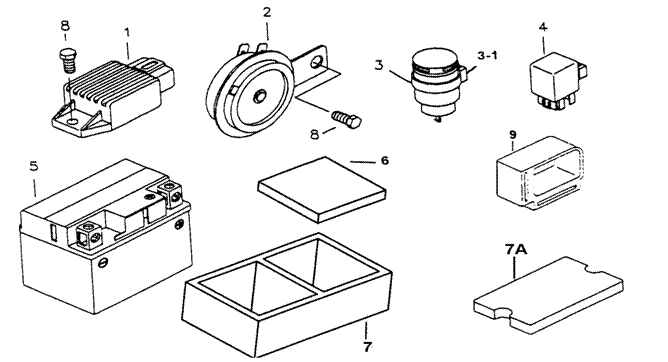 8
1
2
3
3-1
4
8
5
6
9
7A
7