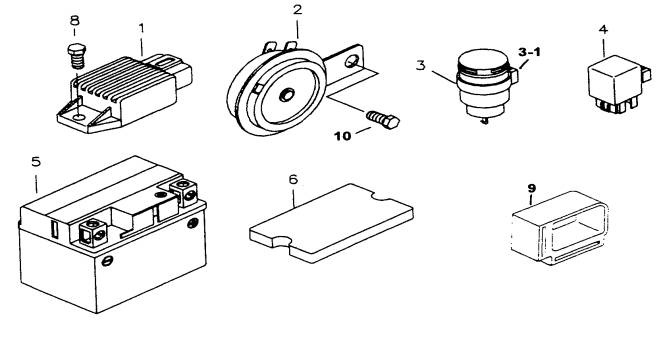 8
1
2
3
3-1
4
10
5
6
9