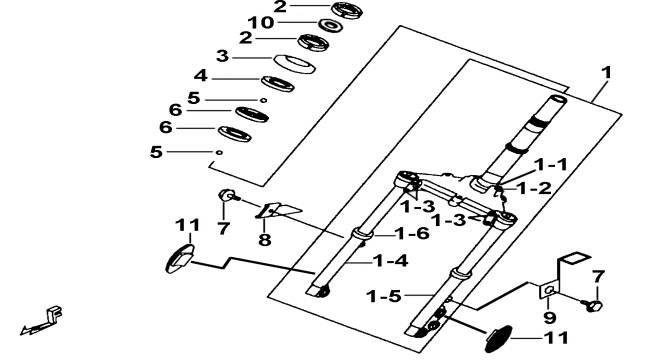 2
10
2
3
4
5
6
6
5
1
1-1
1-2
1-3
1-3
7
8
11
1-6
1-4
1-5
7
9
11
F