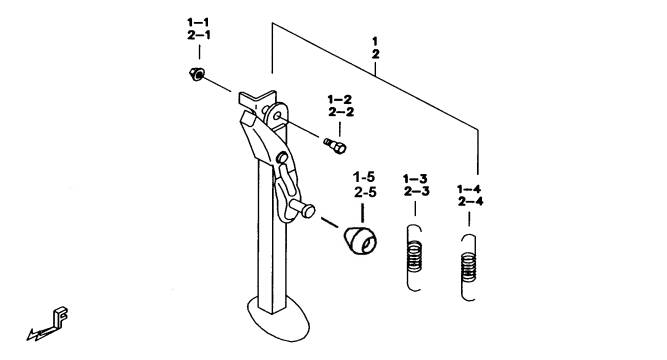 1-1
2-1

1
2

1-2
2-2

1-5
2-5

1-3
2-3

1-4
2-4

F