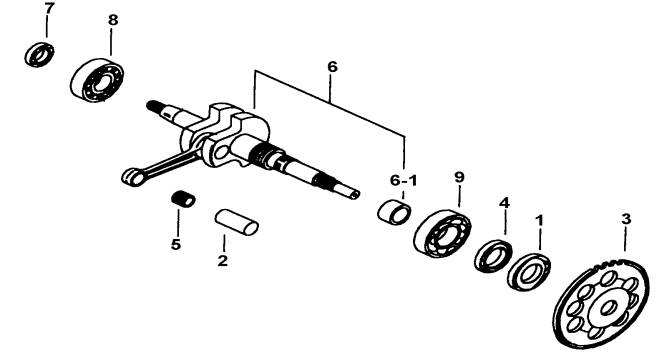 7
8
6
6-1
9
4
1
3
5
2