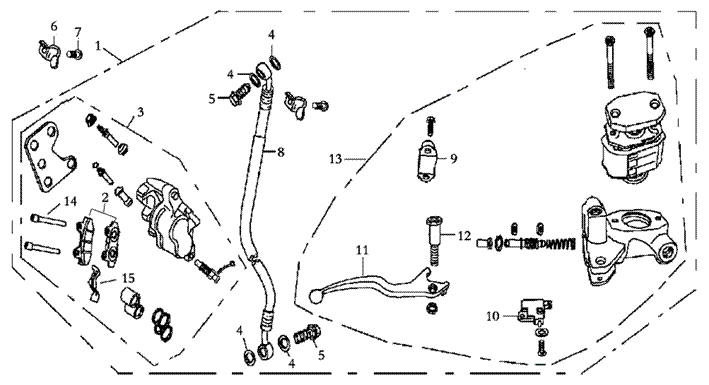 6
7
1
4
4
5
3
8
13
9
14
2
12
11
15
10
4
4
5