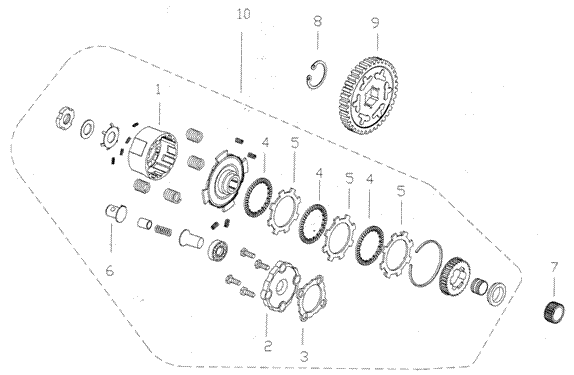 10
8
9
1
4
5
4
5
4
5
6
7
2
3