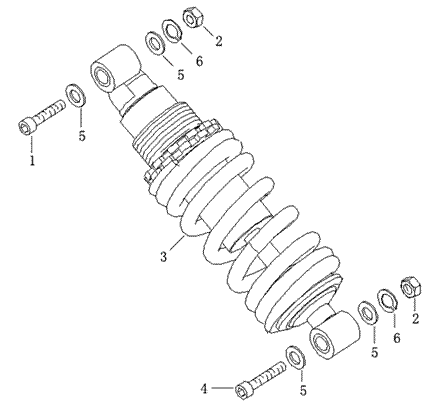 2
6
5
5
1
3
2
6
5
4
5