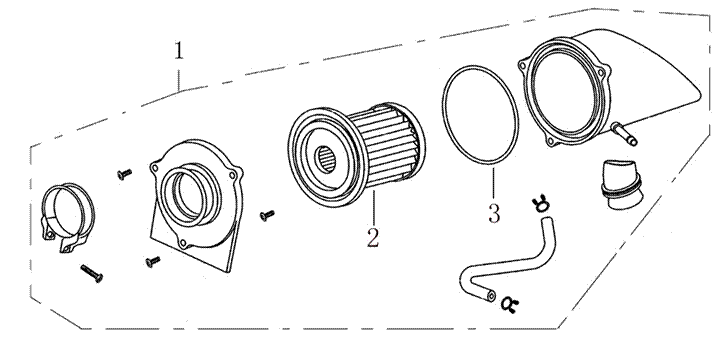 1
2
3