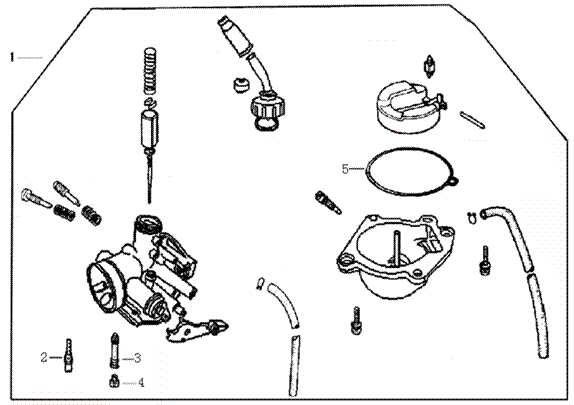 1
5
2
3
4