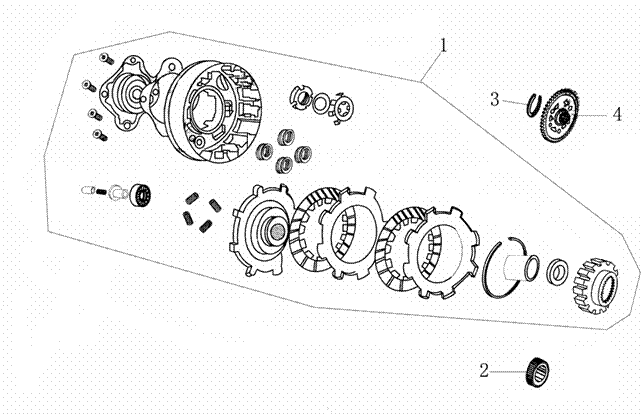 1
3
4
2