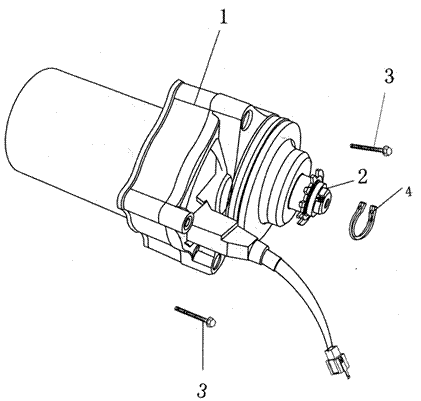 1
3
2
4
3